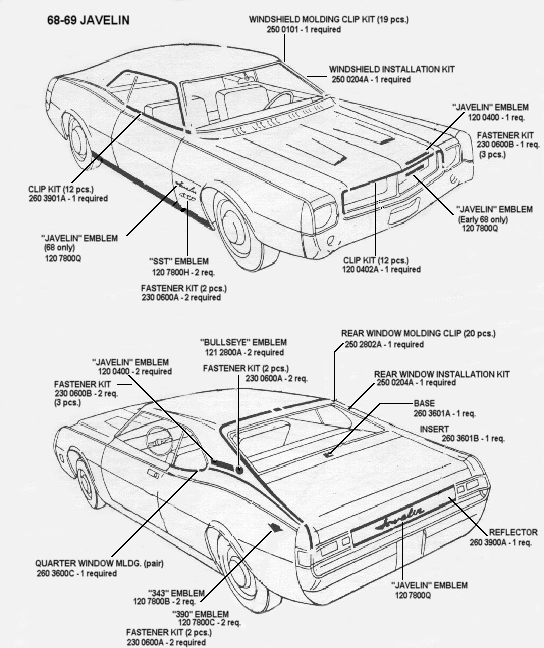 68-69 JAVELIN

WINDSHIELD MOLDING CLIP KIT (19 pcs.)
250 0101 - 1 required

WINDSHIELD INSTALLATION KIT
250 0204A - 1 required

"JAVELIN" EMBLEM
120 0400 - 1 req.

FASTENER KIT
230 0600B - 1 req.
(3 pcs.)

"JAVELIN" EMBLEM
(Early 68 only)
120 7800Q

CLIP KIT (12 pcs.)
260 3901A - 1 required

"JAVELIN" EMBLEM
(68 only)
120 7800Q

"SST" EMBLEM
120 7800H - 2 req.

FASTENER KIT (2 pcs.)
230 0600A - 2 required

CLIP KIT (12 pcs.)
120 0402A - 1 required

"BULLSEYE" EMBLEM
121 2800A - 2 required

REAR WINDOW MOLDING CLIP (20 pcs.)
250 2802A - 1 required

"JAVELIN" EMBLEM
120 0400 - 2 required

FASTENER KIT (2 pcs.)
230 0600A - 2 req.

FASTENER KIT
230 0600B - 2 req.
(3 pcs.)

REAR WINDOW INSTALLATION KIT
250 0204A - 1 required

BASE
260 3601A - 1 req.

INSERT
260 3601B - 1 req.

REFLECTOR
260 3900A - 1 req.

QUARTER WINDOW MLDG. (pair)
260 3600C - 1 required

"JAVELIN" EMBLEM
120 7800Q

"343" EMBLEM
120 7800B - 2 req.

"390" EMBLEM
120 7800C - 2 req.

FASTENER KIT (2 pcs.)
230 0600A - 2 required